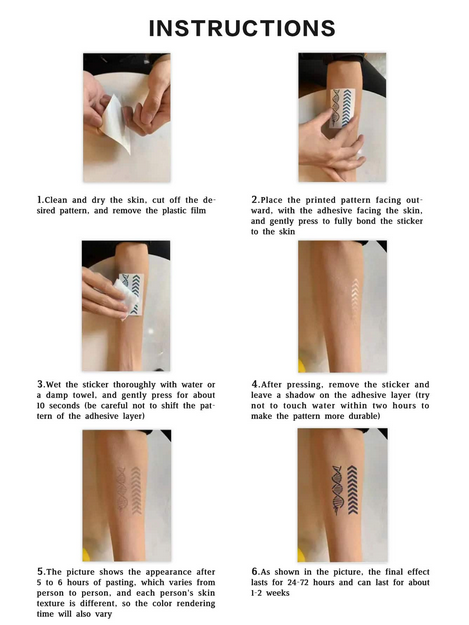 INSTRUCTIONS

1.Clean and dry the skin, cut off the desired pattern, and remove the plastic film

2.Place the printed pattern facing outward, with the adhesive facing the skin, and gently press to fully bond the sticker to the skin

3.Wet the sticker thoroughly with water or a damp towel, and gently press for about 10 seconds (be careful not to shift the pattern of the adhesive layer)

4.After pressing, remove the sticker and leave a shadow on the adhesive layer (try not to touch water within two hours to make the pattern more durable)

5.The picture shows the appearance after 5 to 6 hours of pasting, which varies from person to person, and each person's skin texture is different, so the color rendering time will also vary

6.As shown in the picture, the final effect lasts for 24-72 hours and can last for about 1-2 weeks