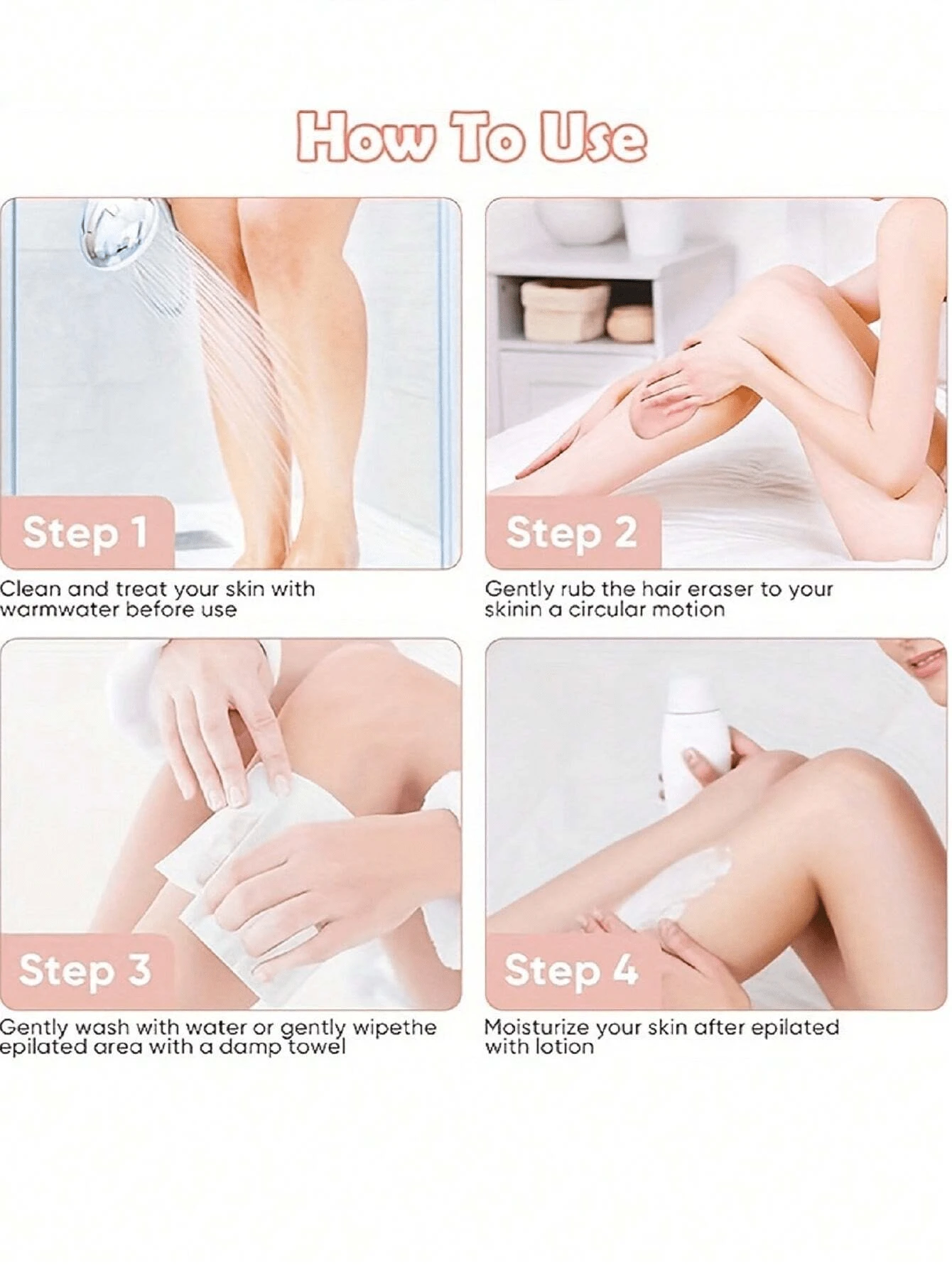 How To Use

Step 1

Clean and treat your skin with warmwater before use

Step 2

Gently rub the hair eraser to your skinin a circular motion

Step 3

Gently wash with water or gently wipethe epilated area with a damp towel

Step 4

Moisturize your skin after epilated with lotion