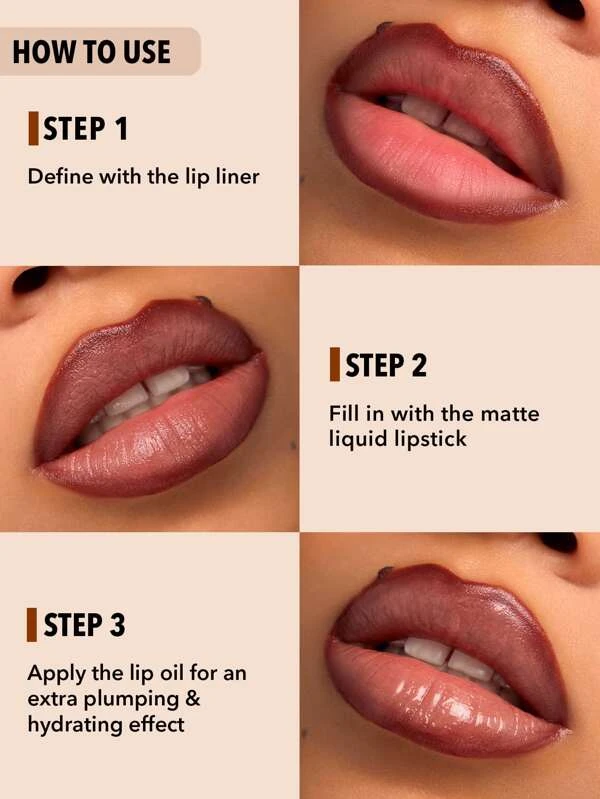 HOW TO USE

STEP 1

Define with the lip liner

STEP 2

Fill in with the matte liquid lipstick

STEP 3

Apply the lip oil for an extra plumping & hydrating effect