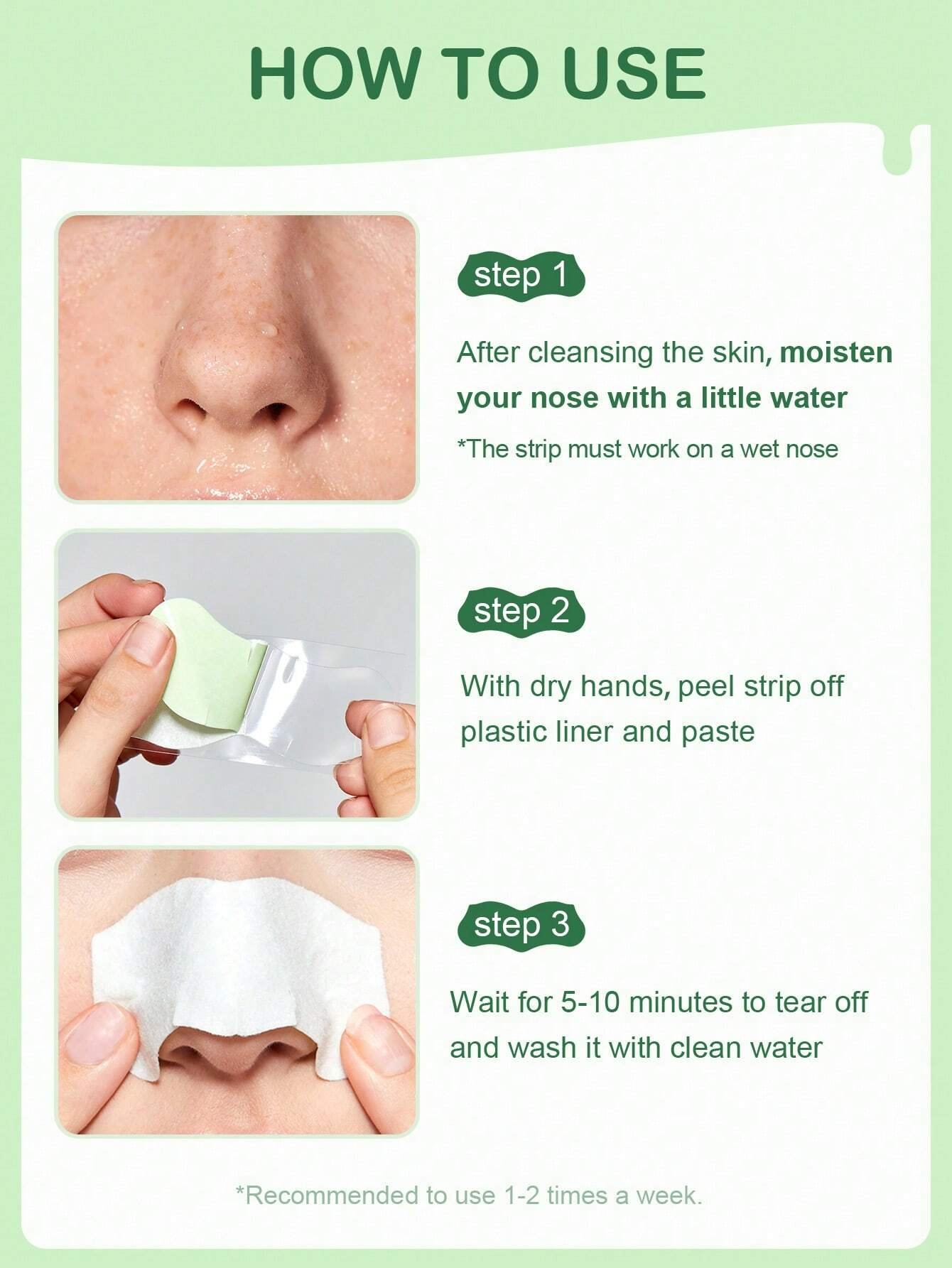 HOW TO USE

step 1

After cleansing the skin, moisten your nose with a little water

*The strip must work on a wet nose

step 2

With dry hands, peel strip off plastic liner and paste

step 3

Wait for 5-10 minutes to tear off and wash it with clean water

*Recommended to use 1-2 times a week.