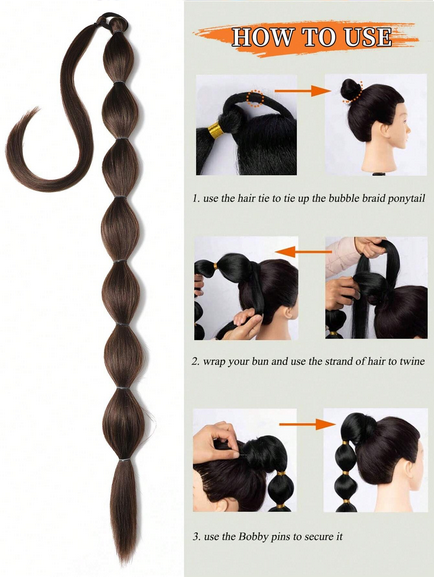 HOW TO USE

1. use the hair tie to tie up the bubble braid ponytail

2. wrap your bun and use the strand of hair to twine

3. use the Bobby pins to secure it