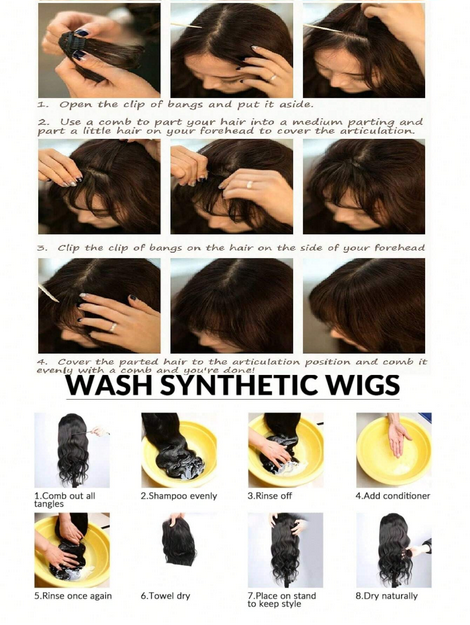 1. Open the clip of bangs and put it aside.

2. Use a comb to part your hair into a medium parting and part a little hair on your forehead to cover the articulation.

3. Clip the clip of bangs on the hair on the side of your forehead

4. Cover the parted hair to the articulation position and comb it evenly with a comb and you're done!

WASH SYNTHETIC WIGS

1.Comb out all tangles

2.Shampoo evenly

3.Rinse off

4.Add conditioner

5.Rinse once again

6.Towel dry

7.Place on stand to keep style

8.Dry naturally