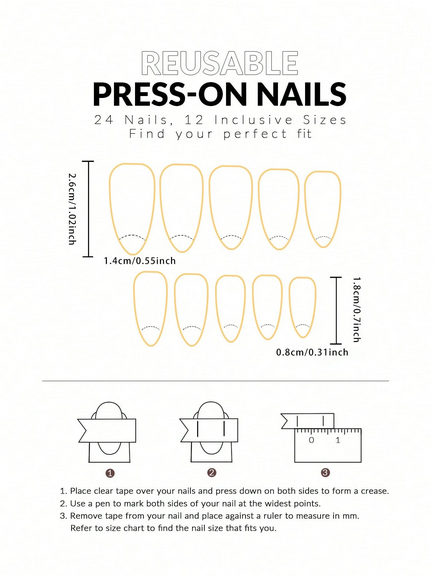 REUSABLE
PRESS-ON NAILS
24 Nails, 12 Inclusive Sizes
Find your perfect fit

2.6cm/1.02inch

1.4cm/0.55inch

1.8cm/0.7inch

0.8cm/0.31inch

0 1

1

2

3

1. Place clear tape over your nails and press down on both sides to form a crease.
2. Use a pen to mark both sides of your nail at the widest points.
3. Remove tape from your nail and place against a ruler to measure in mm. Refer to size chart to find the nail size that fits you.