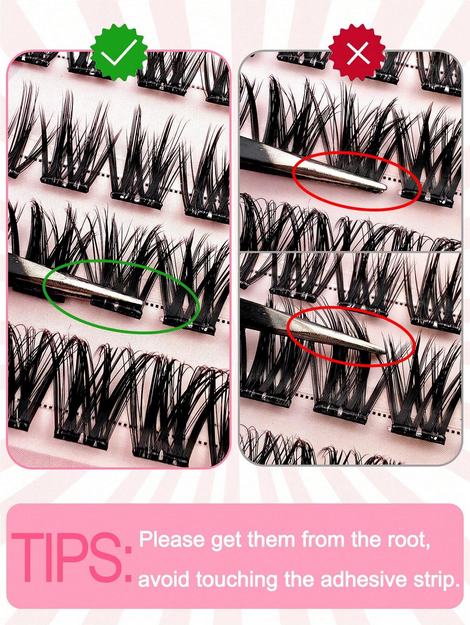 TIPS: Please get them from the root, avoid touching the adhesive strip.