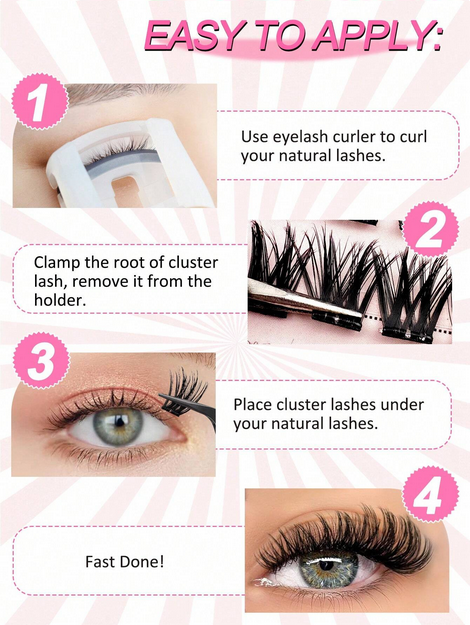 EASY TO APPLY:

1

Use eyelash curler to curl your natural lashes.

2

Clamp the root of cluster lash, remove it from the holder.

3

Place cluster lashes under your natural lashes.

4

Fast Done!