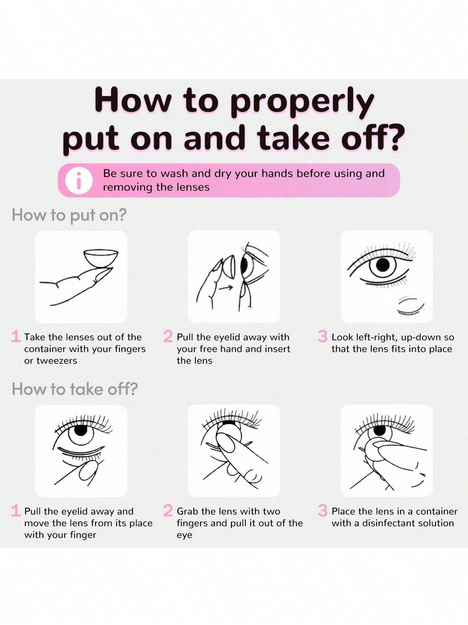 How to properly put on and take off?

i Be sure to wash and dry your hands before using and removing the lenses

How to put on?

1 Take the lenses out of the container with your fingers or tweezers

2 Pull the eyelid away with your free hand and insert the lens

3 Look left-right, up-down so that the lens fits into place

How to take off?

1 Pull the eyelid away and move the lens from its place with your finger

2 Grab the lens with two fingers and pull it out of the eye

3 Place the lens in a container with a disinfectant solution