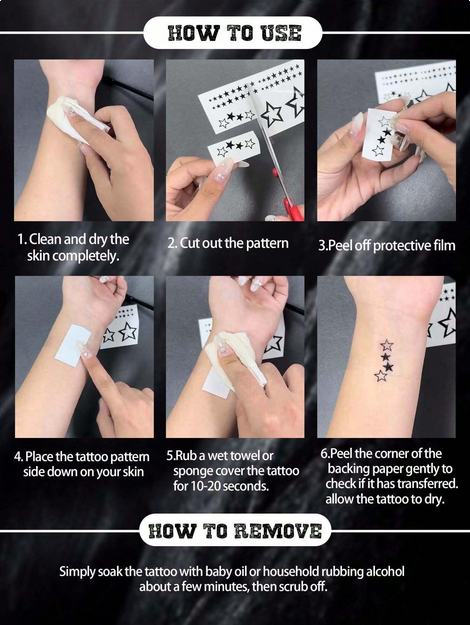 HOW TO USE

1. Clean and dry the skin completely.

2. Cut out the pattern

3.Peel off protective film

4. Place the tattoo pattern side down on your skin

5.Rub a wet towel or sponge cover the tattoo for 10-20 seconds.

6.Peel the corner of the backing paper gently to check if it has transferred. allow the tattoo to dry.

HOW TO REMOVE

Simply soak the tattoo with baby oil or household rubbing alcohol about a few minutes, then scrub off.